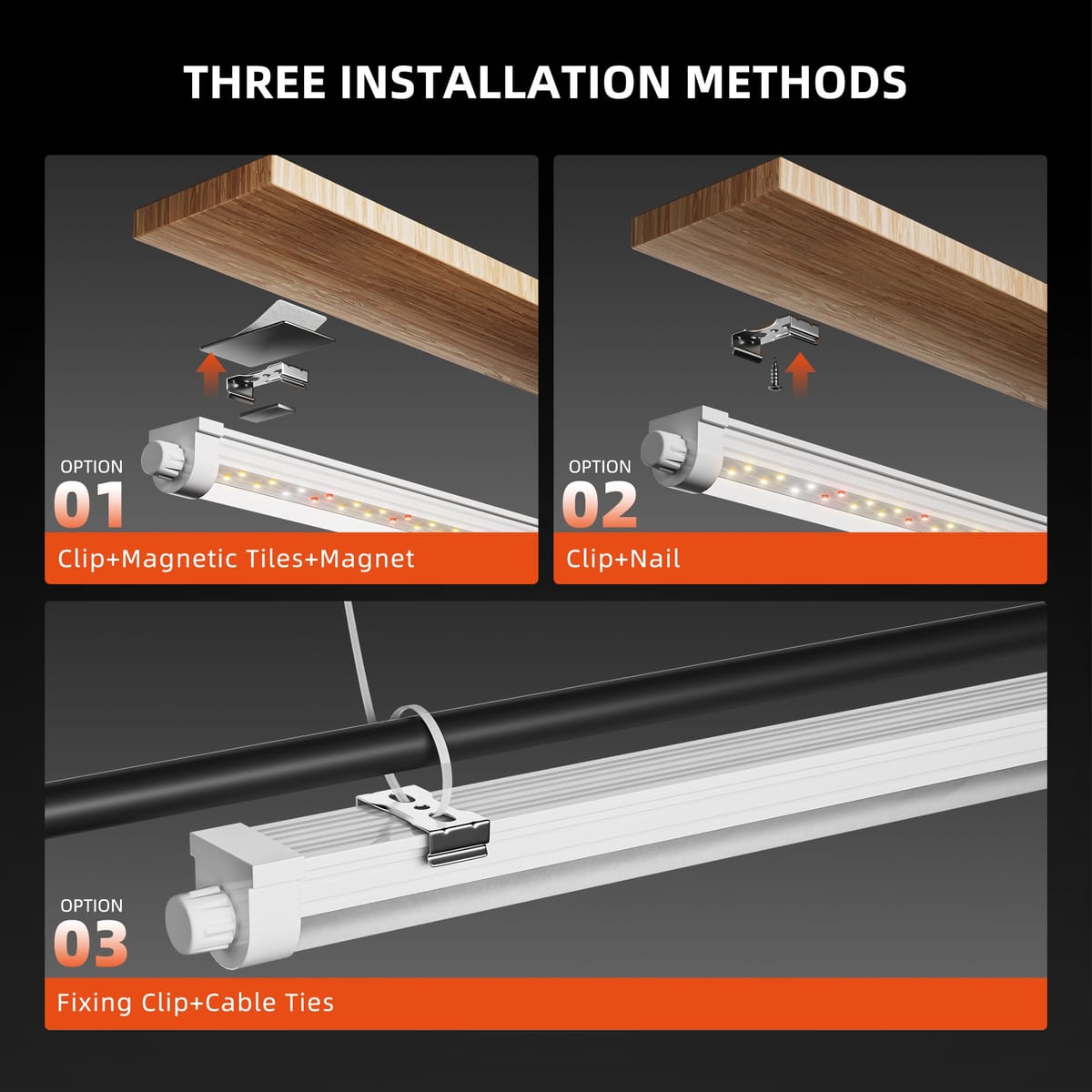 THREE INSTALLATION METHODS

OPTION
01

Clip+Magnetic Tiles+Magnet

OPTION
02

Clip+Nail

OPTION
03

Fixing Clip+Cable Ties