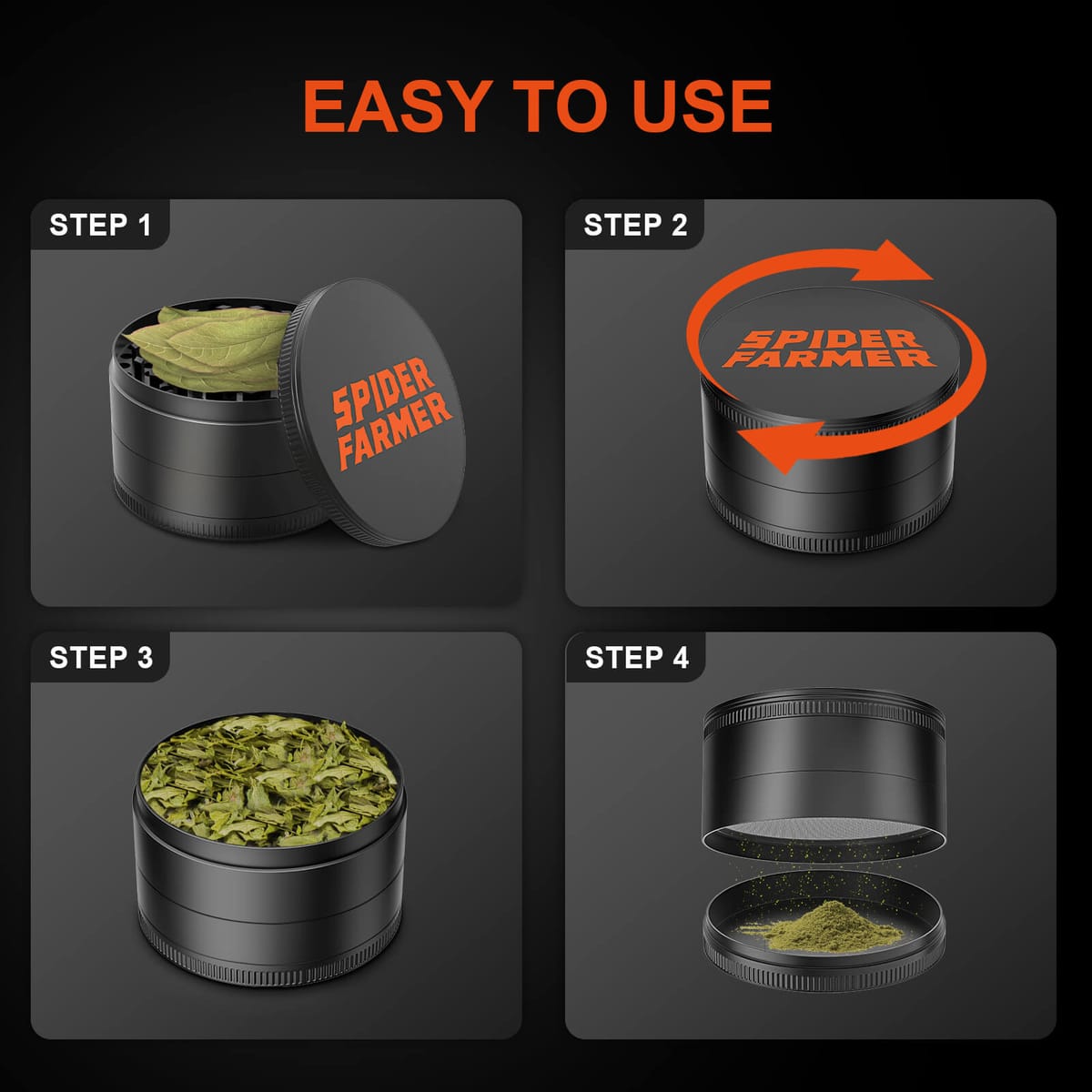 EASY TO USE

STEP 1

SPIDER FARMER

STEP 2

SPIDER FARMER

STEP 3

STEP 4