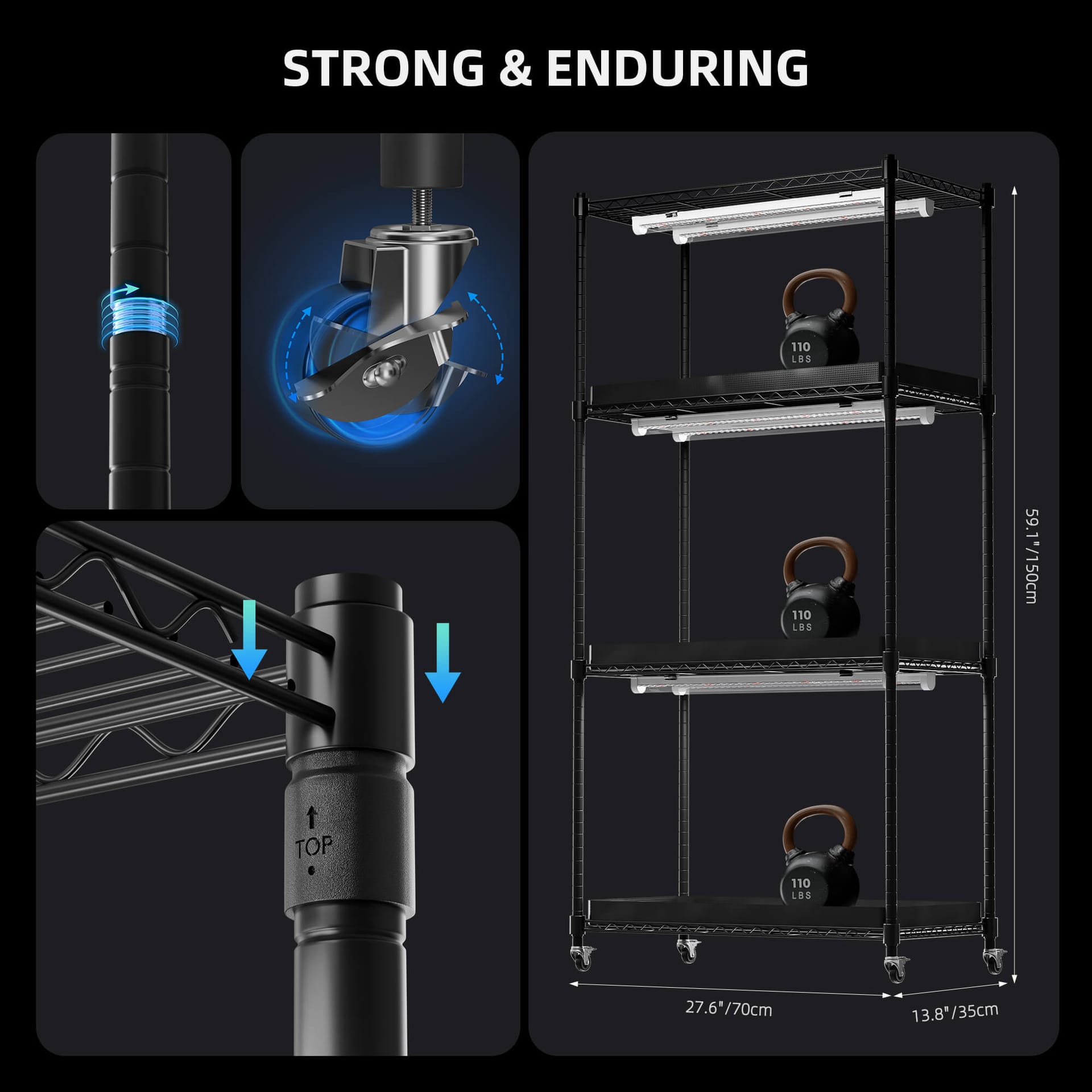 STRONG & ENDURING

TOP

110 LBS

110 LBS

110 LBS

59.1"/150cm

27.6"/70cm

13.8"/35cm